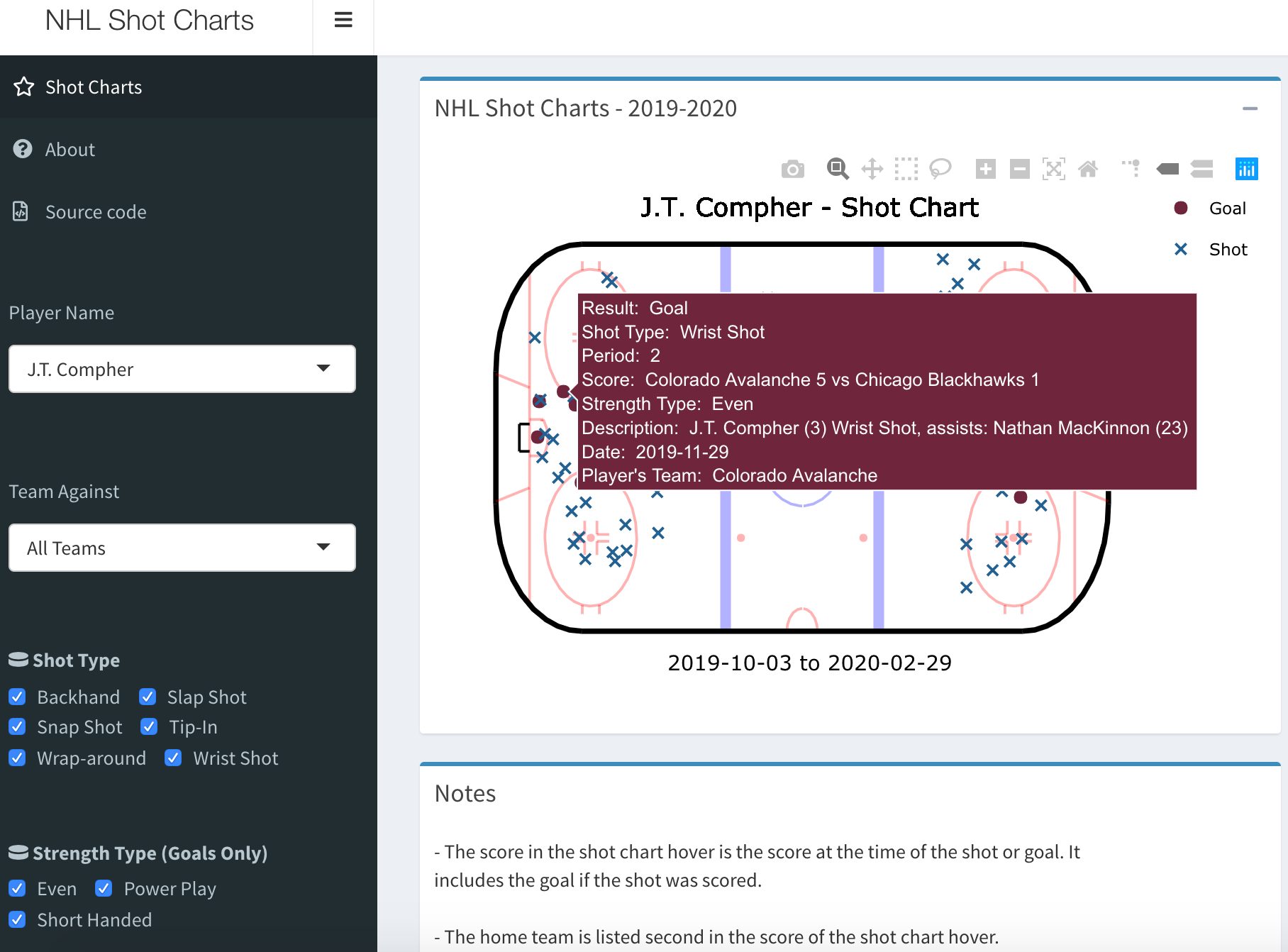 NHL Shot Charts

Shot Charts

About

Source code

Player Name

J.T. Compher

Team Against

All Teams

Shot Type

Backhand Slap Shot
Snap Shot Tip-In
Wrap-around Wrist Shot

Strength Type (Goals Only)

Even Power Play
Short Handed

NHL Shot Charts - 2019-2020

J.T. Compher - Shot Chart

Goal
Shot

Result: Goal
Shot Type: Wrist Shot
Period: 2
Score: Colorado Avalanche 5 vs Chicago Blackhawks 1
Strength Type: Even
Description: J.T. Compher (3) Wrist Shot, assists: Nathan MacKinnon (23)
Date: 2019-11-29
Player's Team: Colorado Avalanche

2019-10-03 to 2020-02-29

Notes

- The score in the shot chart hover is the score at the time of the shot or goal. It includes the goal if the shot was scored.

- The home team is listed second in the score of the shot chart hover.